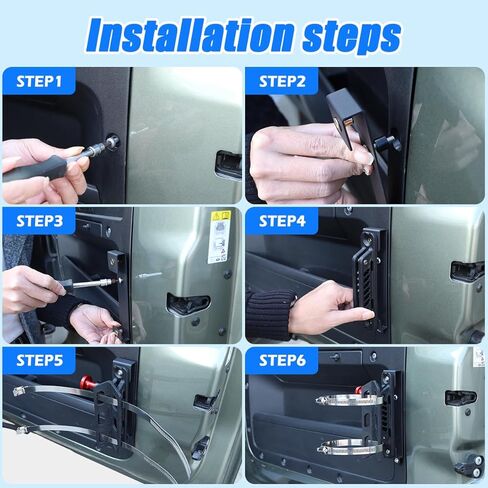 Installation steps

STEP1

STEP2

STEP3

STEP4

STEP5

STEP6