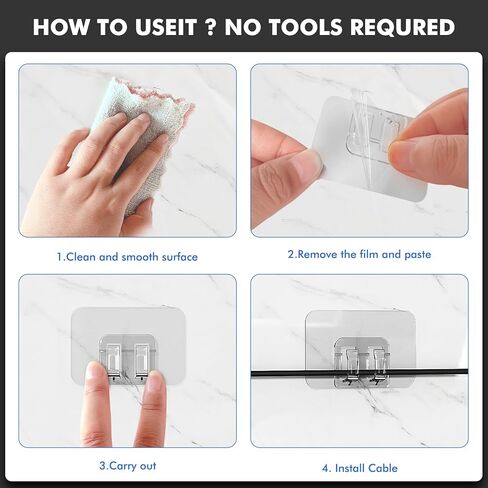 HOW TO USEIT ? NO TOOLS REQURED

1.Clean and smooth surface

2.Remove the film and paste

3.Carry out

4. Install Cable