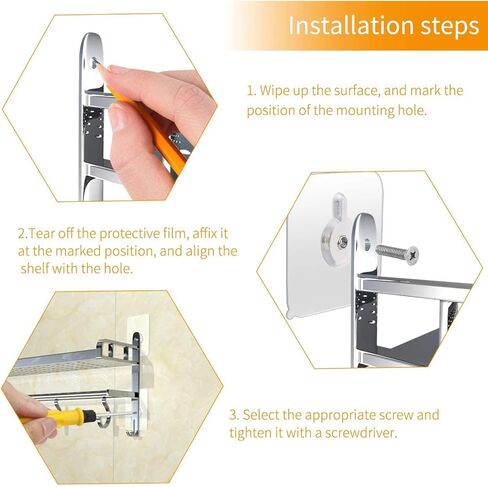 Installation steps

1. Wipe up the surface, and mark the position of the mounting hole.

2.Tear off the protective film, affix it at the marked position, and align the shelf with the hole.

3. Select the appropriate screw and tighten it with a screwdriver.