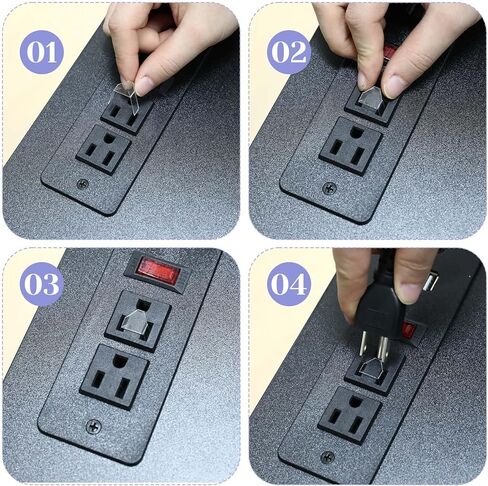 01

02

03

04