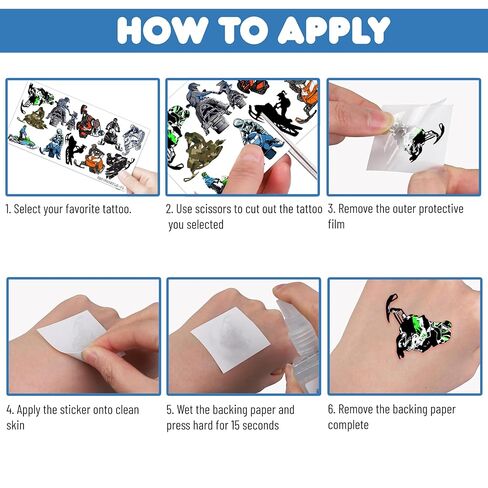 HOW TO APPLY

1. Select your favorite tattoo.

2. Use scissors to cut out the tattoo you selected

3. Remove the outer protective film

4. Apply the sticker onto clean skin

5. Wet the backing paper and press hard for 15 seconds

6. Remove the backing paper complete