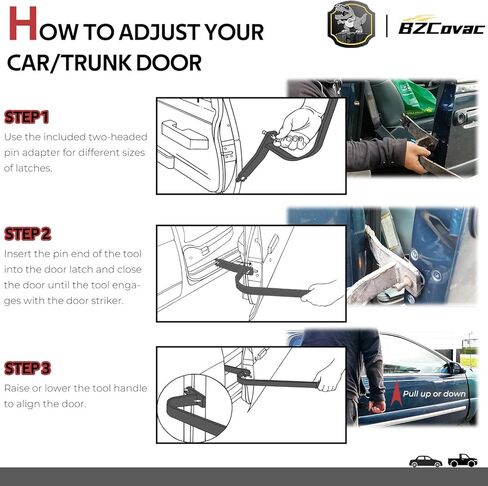 HOW TO ADJUST YOUR CAR/TRUNK DOOR

BZCovac

STEP1
Use the included two-headed pin adapter for different sizes of latches.

STEP2
Insert the pin end of the tool into the door latch and close the door until the tool engages with the door striker.

STEP3
Raise or lower the tool handle to align the door.

Pull up or down