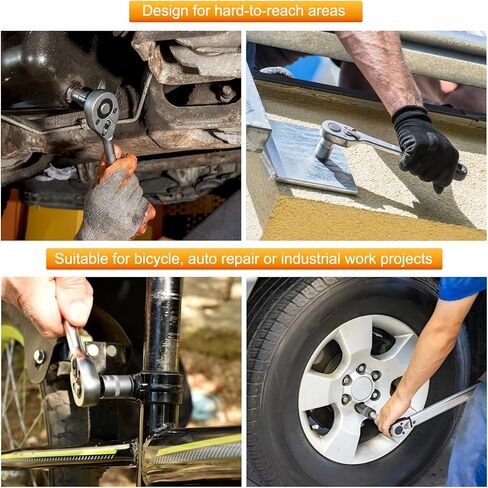 Design for hard-to-reach areas

Suitable for bicycle, auto repair or industrial work projects