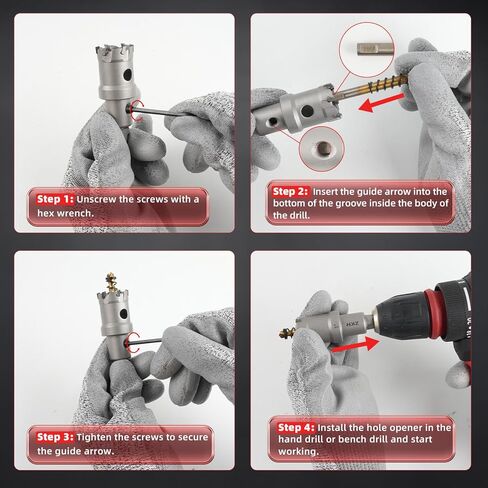 Step 1: Unscrew the screws with a hex wrench.

Step 2: Insert the guide arrow into the bottom of the groove inside the body of the drill.

Step 3: Tighten the screws to secure the guide arrow.

HXZ

Step 4: Install the hole opener in the hand drill or bench drill and start working.