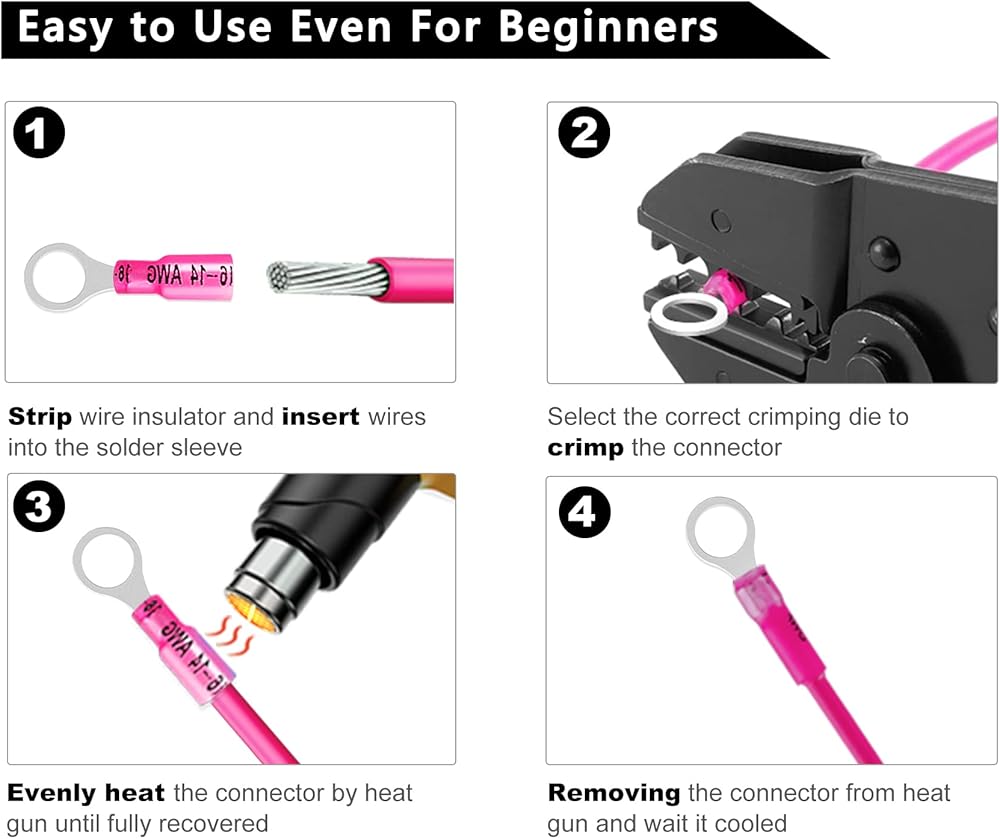 Easy to Use Even For Beginners

1

16-14 AWG 3/8

Strip wire insulator and insert wires into the solder sleeve

2

Select the correct crimping die to crimp the connector

3

16-14 AWG 3/8

Evenly heat the connector by heat gun until fully recovered

4

Removing the connector from heat gun and wait it cooled