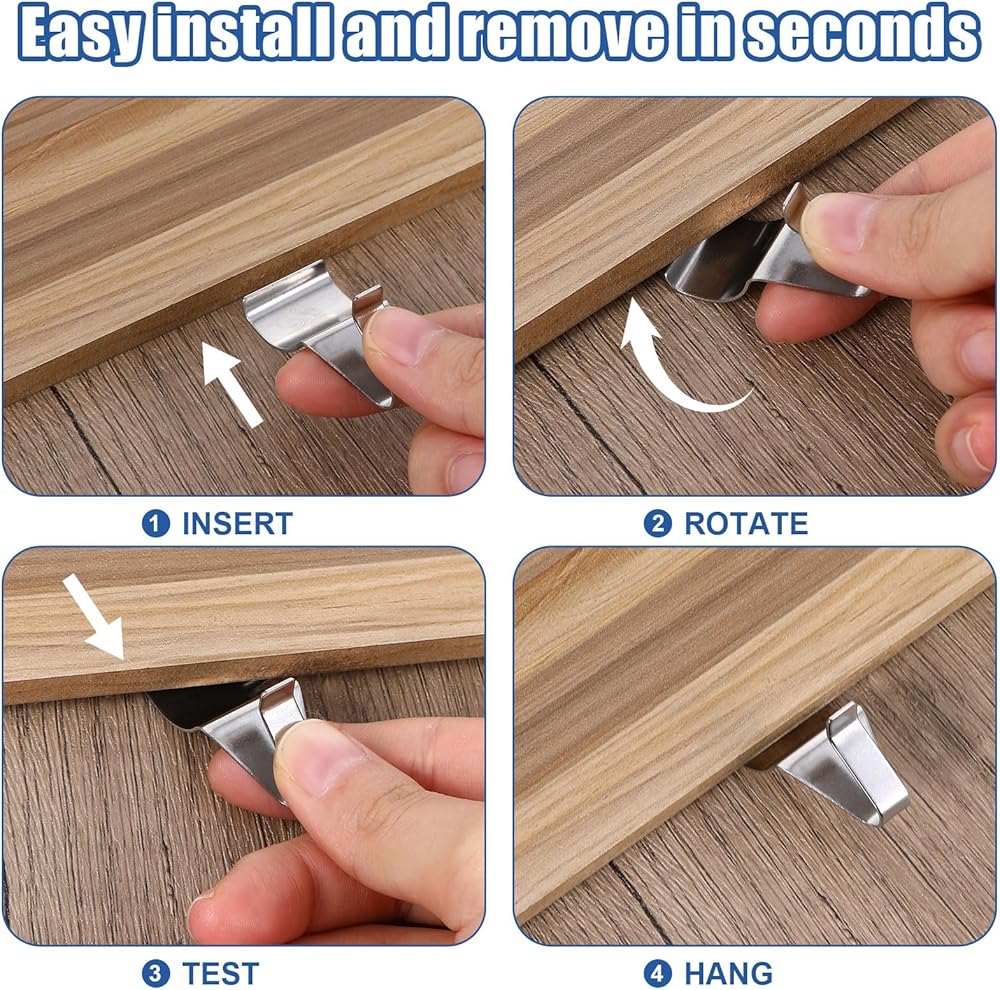 Easy install and remove in seconds

1 INSERT

2 ROTATE

3 TEST

4 HANG