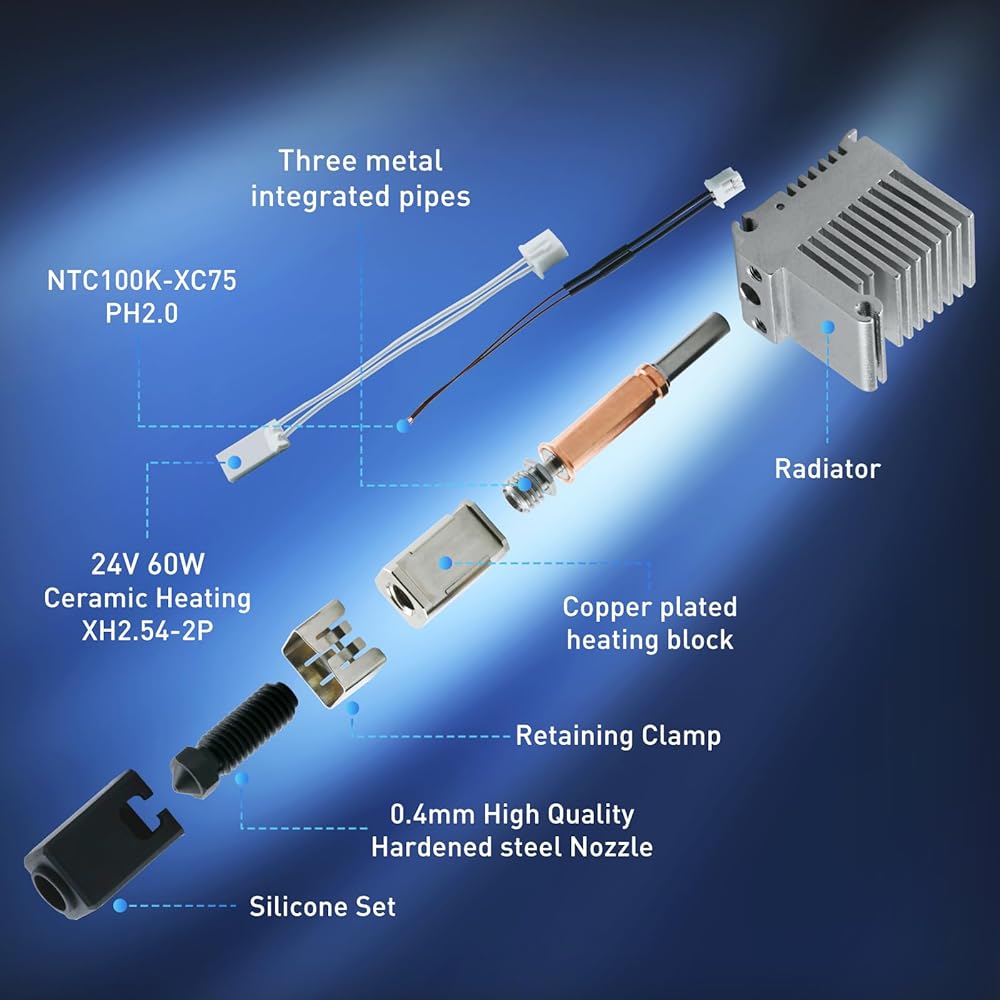 Three metal integrated pipes

NTC100K-XC75
PH2.0

Radiator

24V 60W
Ceramic Heating
XH2.54-2P

Copper plated heating block

Retaining Clamp

0.4mm High Quality
Hardened steel Nozzle

Silicone Set