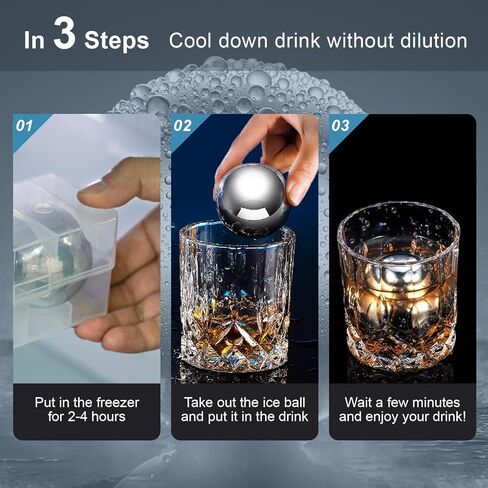 In 3 Steps Cool down drink without dilution

01

Put in the freezer for 2-4 hours

02

Take out the ice ball and put it in the drink

03

Wait a few minutes and enjoy your drink!