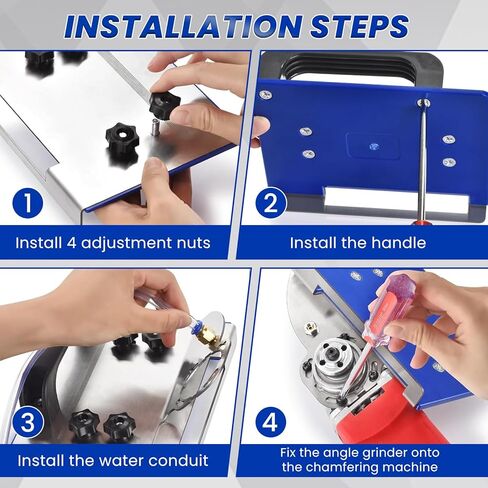 INSTALLATION STEPS

1

Install 4 adjustment nuts

2

Install the handle

3

Install the water conduit

4

Fix the angle grinder onto the chamfering machine