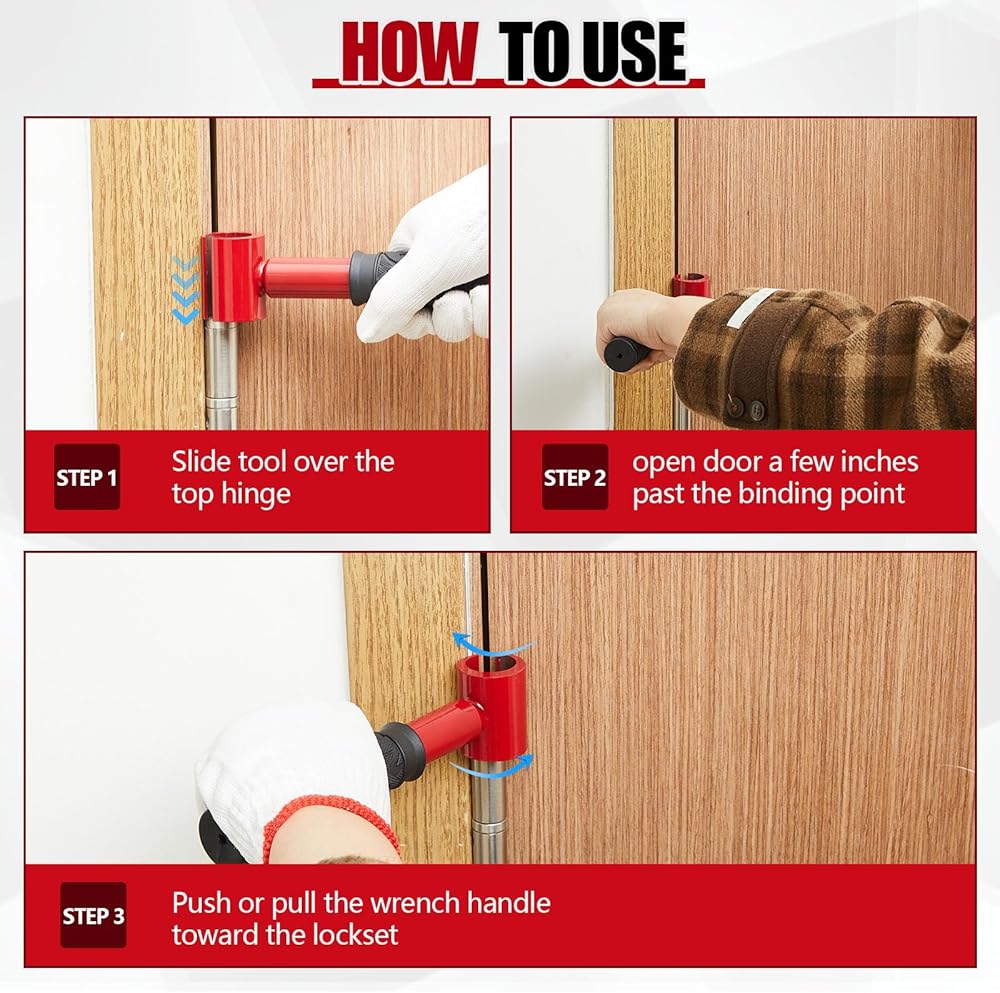 HOW TO USE

STEP 1
Slide tool over the top hinge

STEP 2
open door a few inches past the binding point

STEP 3
Push or pull the wrench handle toward the lockset