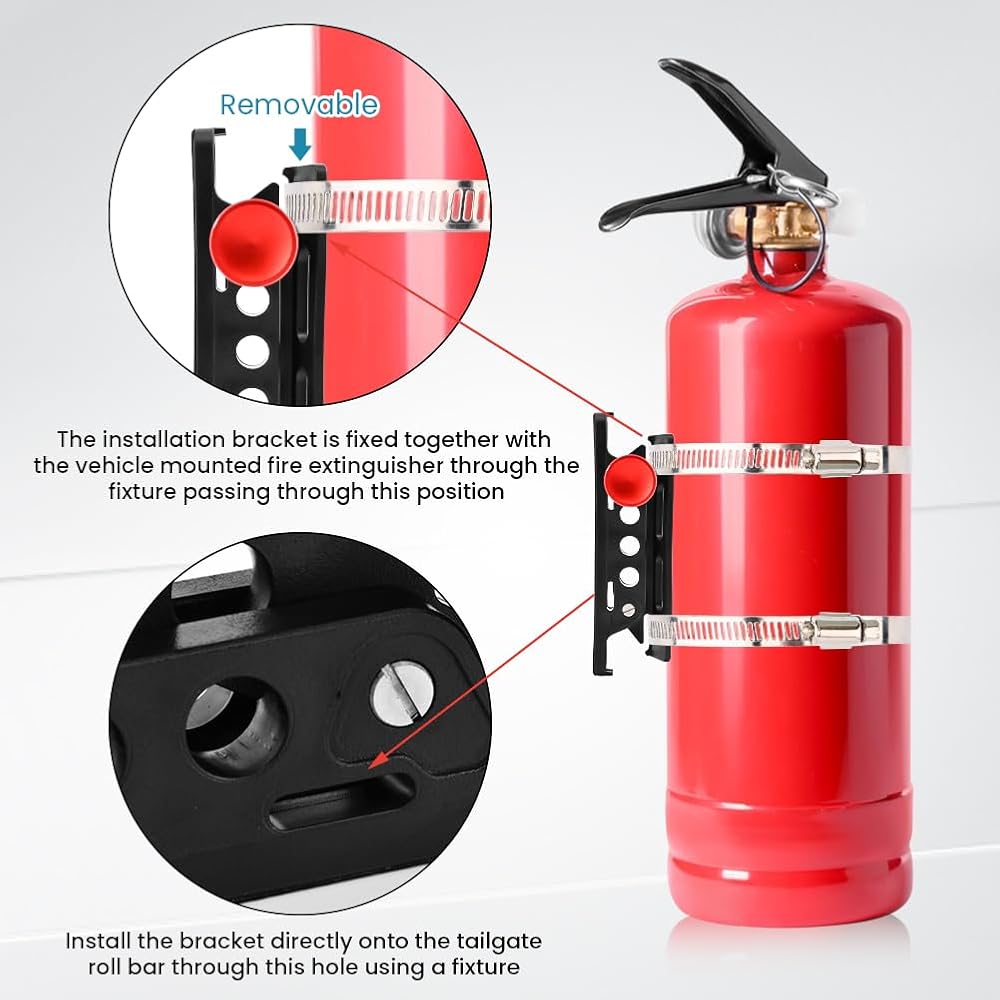 Removable

The installation bracket is fixed together with the vehicle mounted fire extinguisher through the fixture passing through this position

Install the bracket directly onto the tailgate roll bar through this hole using a fixture