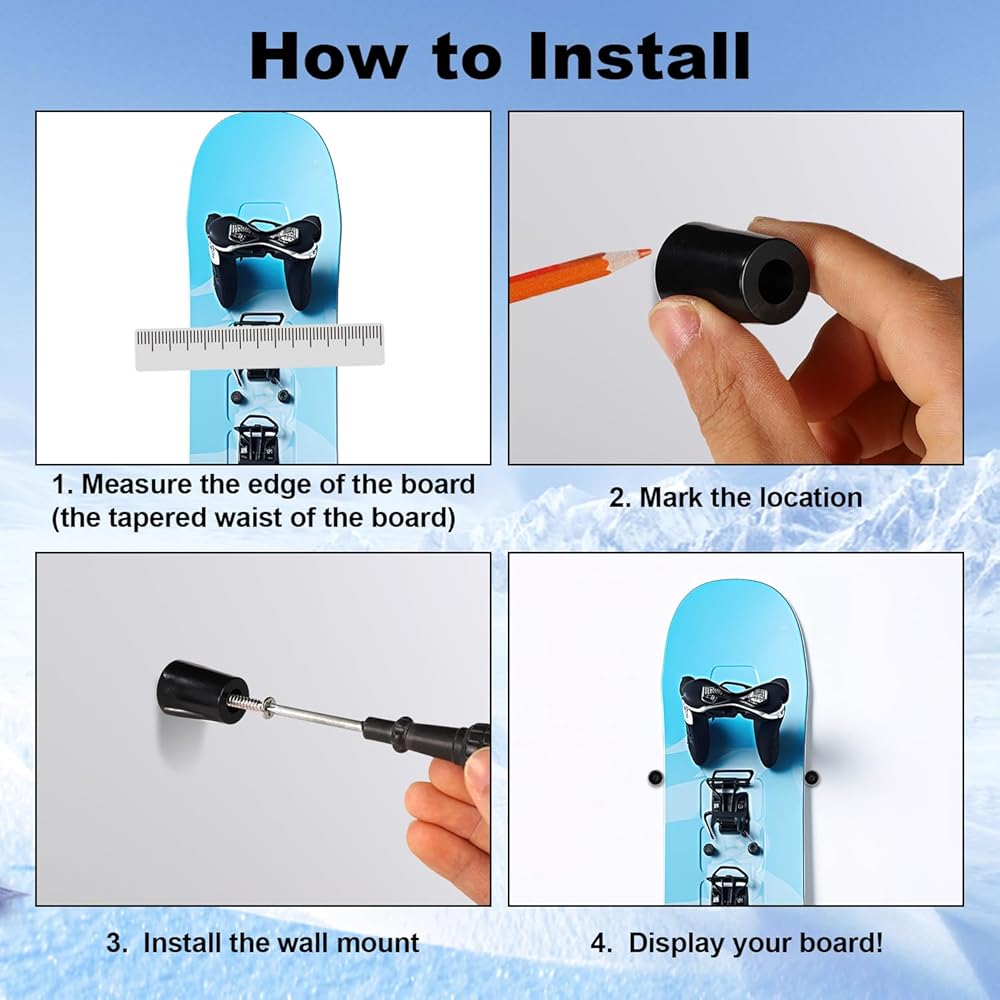 How to Install

1. Measure the edge of the board (the tapered waist of the board)

2. Mark the location

3. Install the wall mount

4. Display your board!