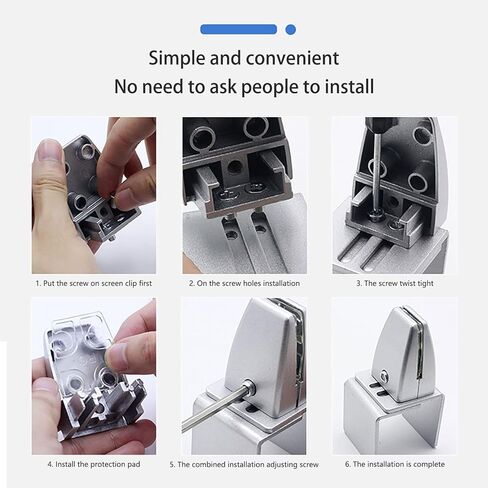 Simple and convenient
No need to ask people to install

1. Put the screw on screen clip first

2. On the screw holes installation

3. The screw twist tight

4. Install the protection pad

5. The combined installation adjusting screw

6. The installation is complete