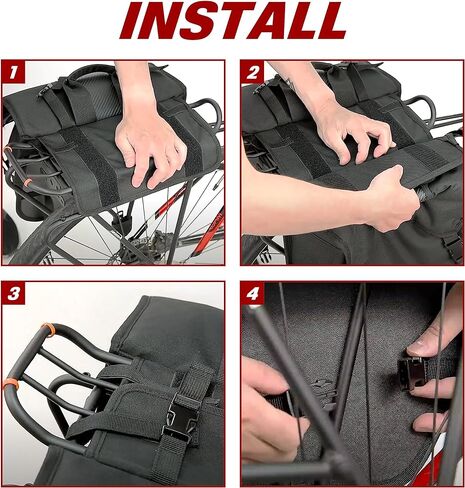 INSTALL

1

2

3

4