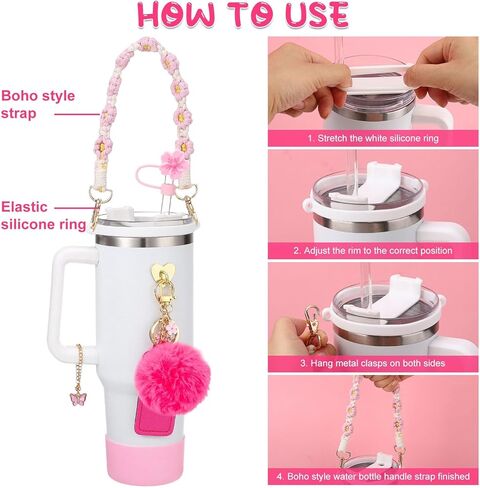 HOW TO USE

Boho style strap

Elastic silicone ring

1. Stretch the white silicone ring

2. Adjust the rim to the correct position

3. Hang metal clasps on both sides

4. Boho style water bottle handle strap finished