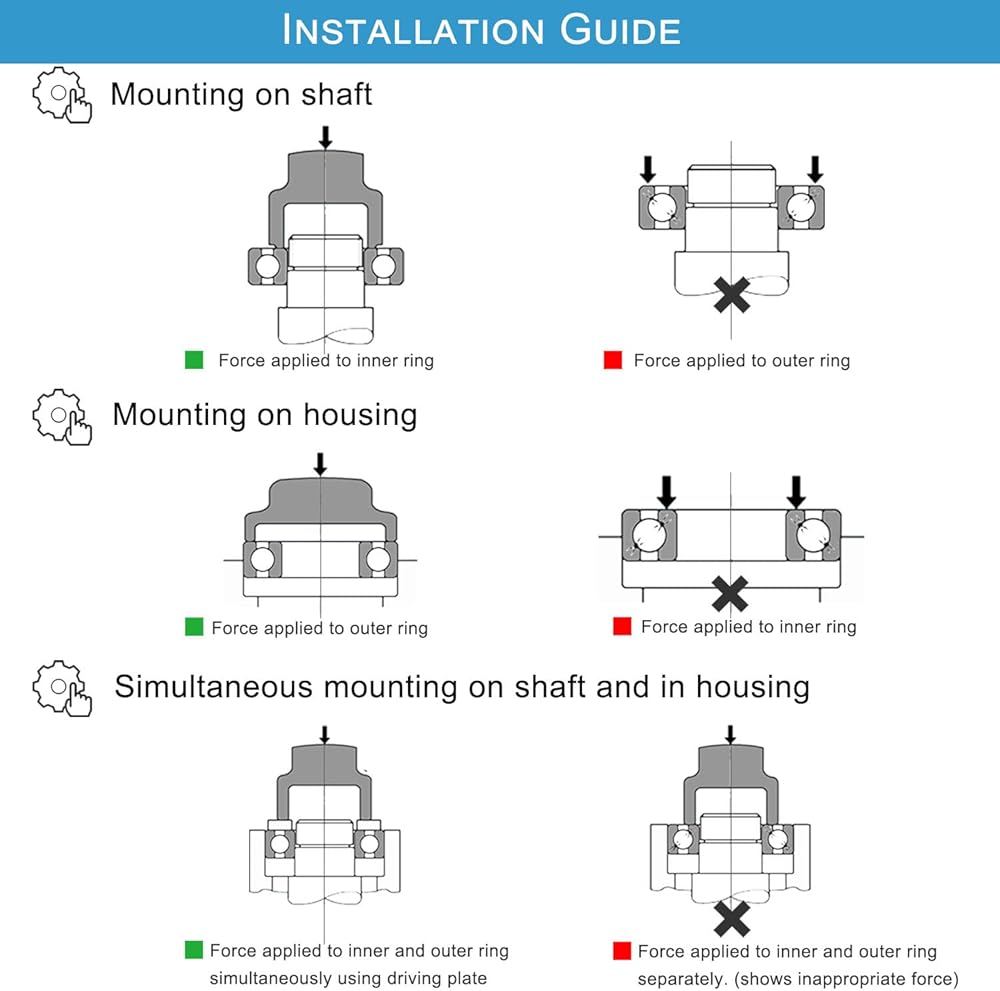 INSTALLATION GUIDE

Mounting on shaft

Force applied to inner ring

Force applied to outer ring

Mounting on housing

Force applied to outer ring

Force applied to inner ring

Simultaneous mounting on shaft and in housing

Force applied to inner and outer ring simultaneously using driving plate

Force applied to inner and outer ring separately. (shows inappropriate force)