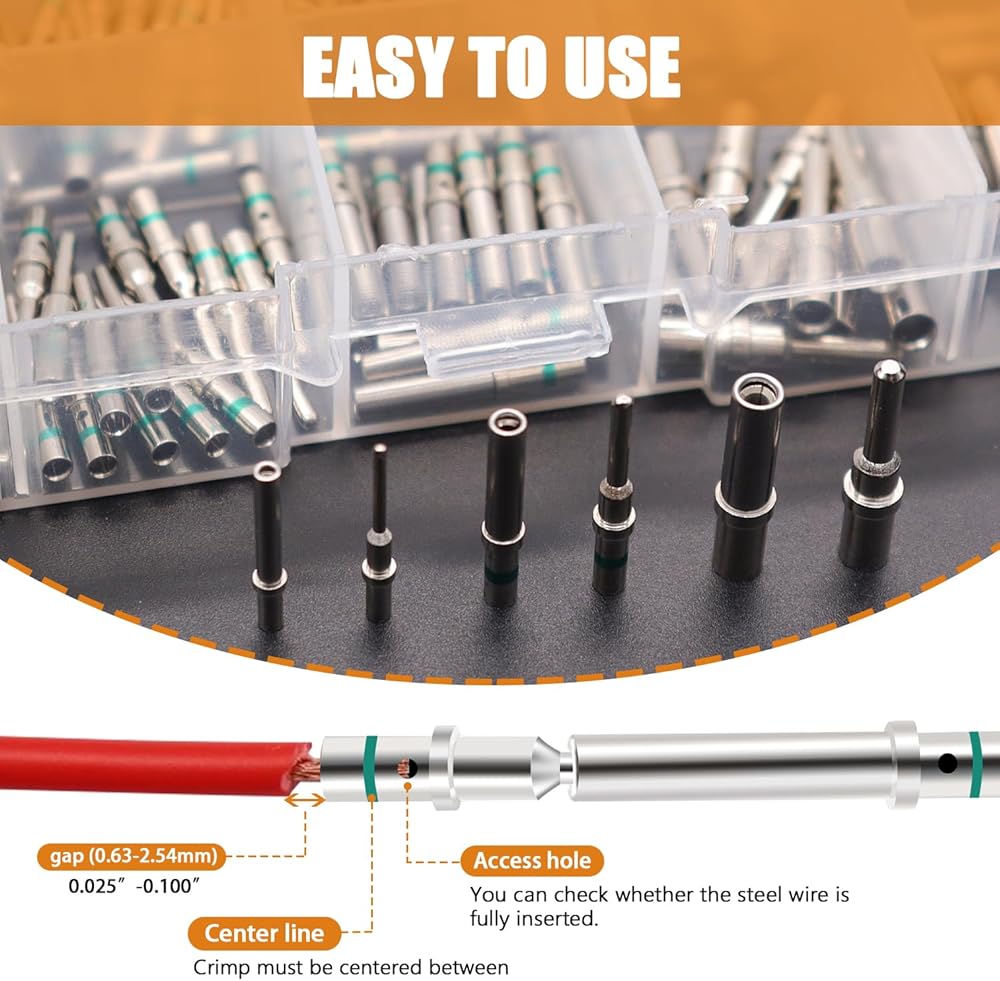 EASY TO USE

gap (0.63-2.54mm)
0.025″ -0.100″

Access hole
You can check whether the steel wire is fully inserted.

Center line
Crimp must be centered between