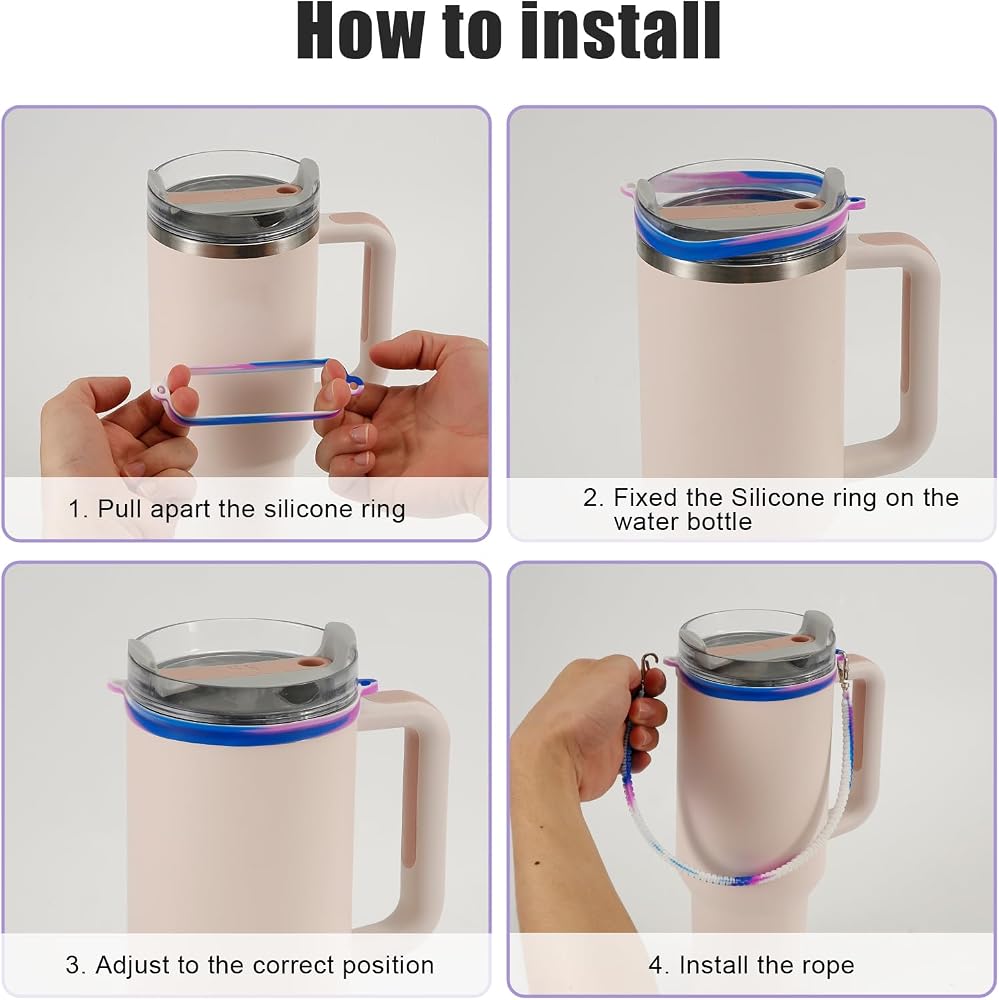 How to install

1. Pull apart the silicone ring

2. Fixed the Silicone ring on the water bottle

3. Adjust to the correct position

4. Install the rope