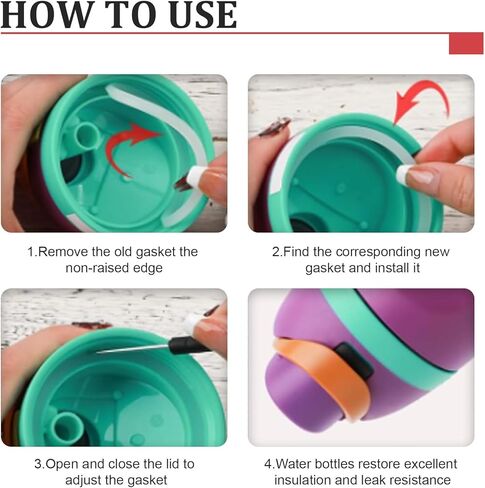 HOW TO USE

1.Remove the old gasket the non-raised edge

2.Find the corresponding new gasket and install it

3.Open and close the lid to adjust the gasket

4.Water bottles restore excellent insulation and leak resistance