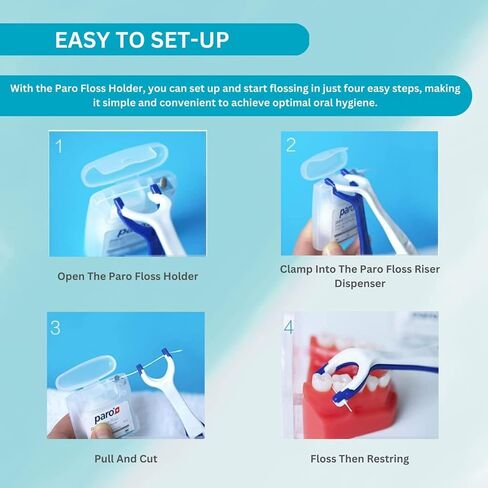 EASY TO SET-UP

With the Paro Floss Holder, you can set up and start flossing in just four easy steps, making it simple and convenient to achieve optimal oral hygiene.

1

paro

Open The Paro Floss Holder

2

paro

Clamp Into The Paro Floss Riser Dispenser

3

paro

Pull And Cut

4

Floss Then Restring