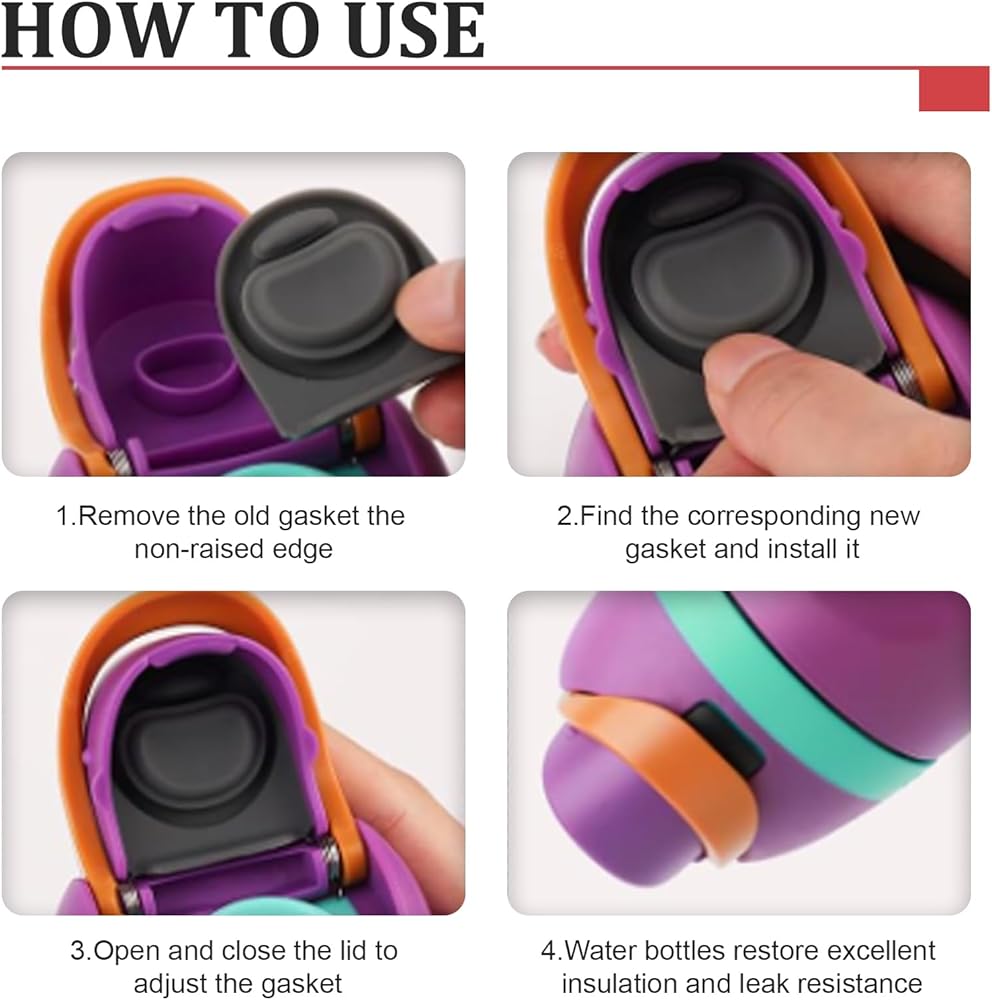 HOW TO USE

1.Remove the old gasket the non-raised edge

2.Find the corresponding new gasket and install it

3.Open and close the lid to adjust the gasket

4.Water bottles restore excellent insulation and leak resistance