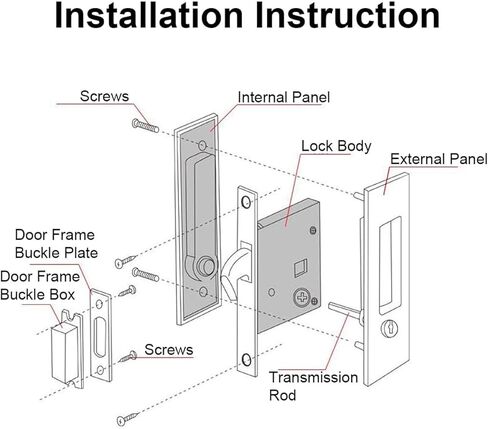 Installation Instruction

Screws

Internal Panel

Lock Body

External Panel

Door Frame Buckle Plate

Door Frame Buckle Box

Screws

Transmission Rod