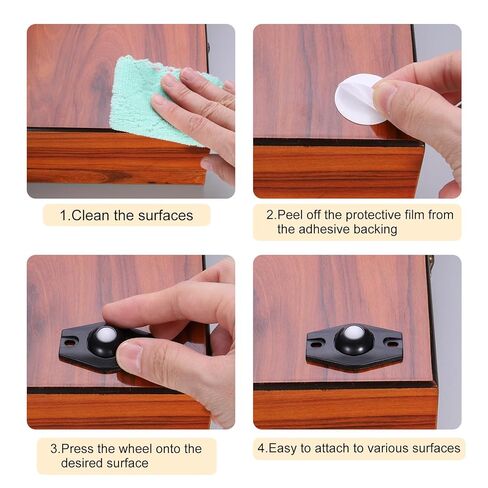 1.Clean the surfaces

2.Peel off the protective film from the adhesive backing

3.Press the wheel onto the desired surface

4.Easy to attach to various surfaces