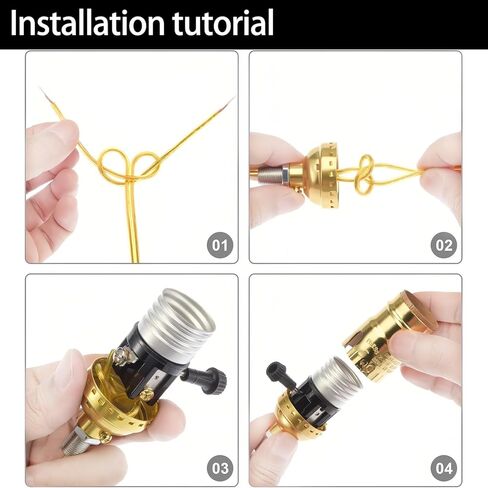 Installation tutorial

01

02

03

04