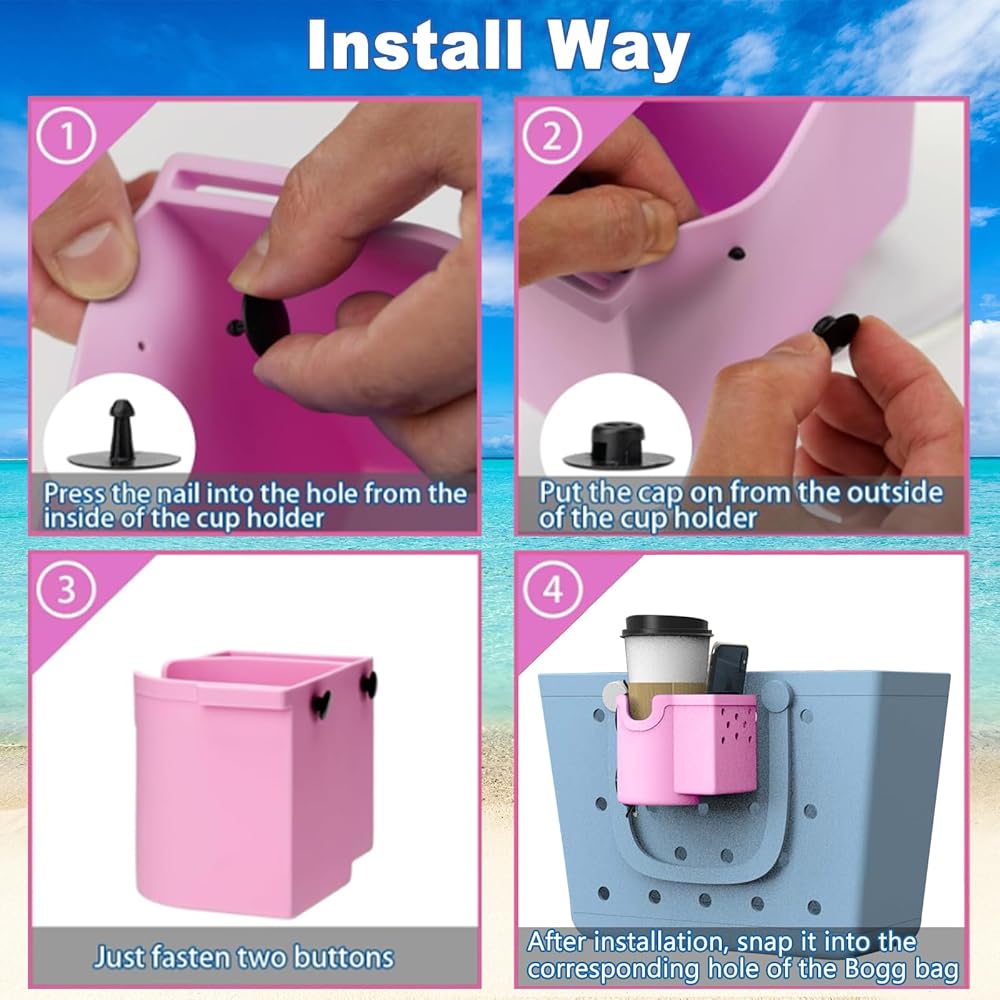 Install Way

1

Press the nail into the hole from the inside of the cup holder

2

Put the cap on from the outside of the cup holder

3

Just fasten two buttons

4

After installation, snap it into the corresponding hole of the Bogg bag