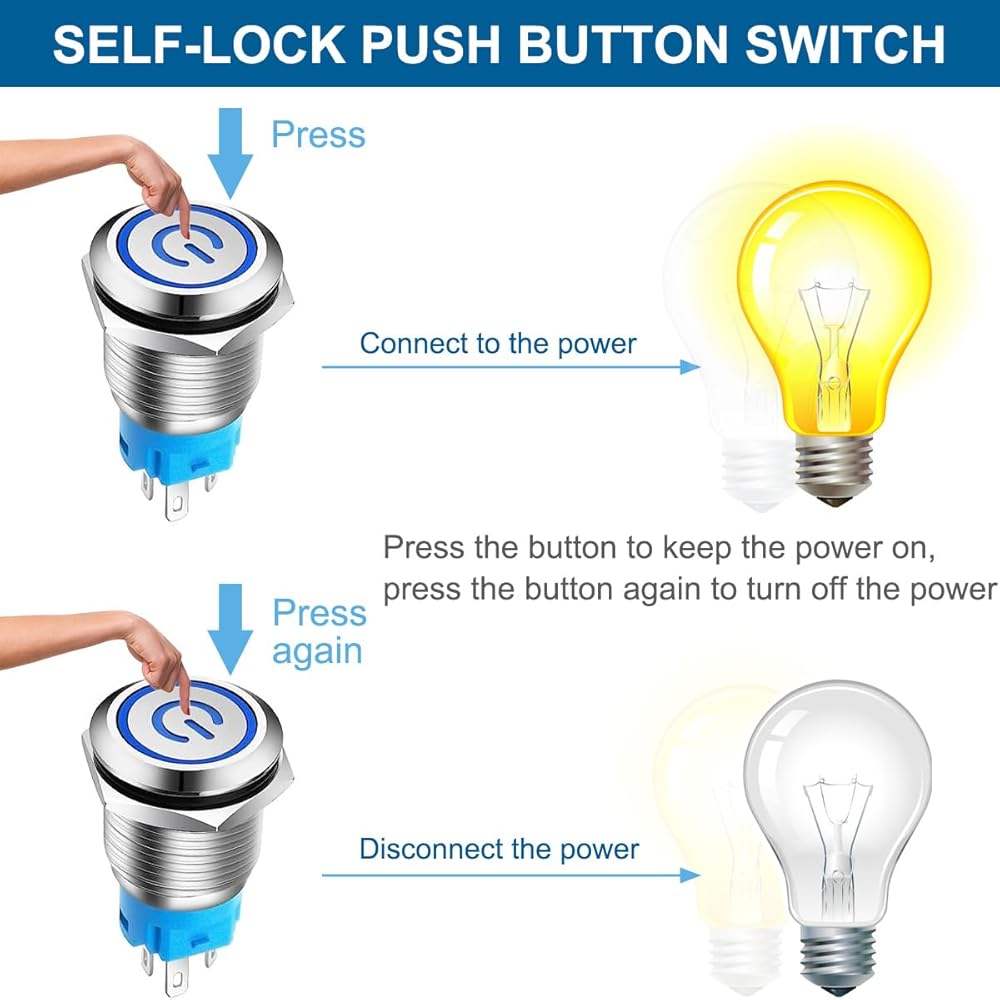 SELF-LOCK PUSH BUTTON SWITCH

Press

Connect to the power

Press the button to keep the power on, press the button again to turn off the power

Press again

Disconnect the power