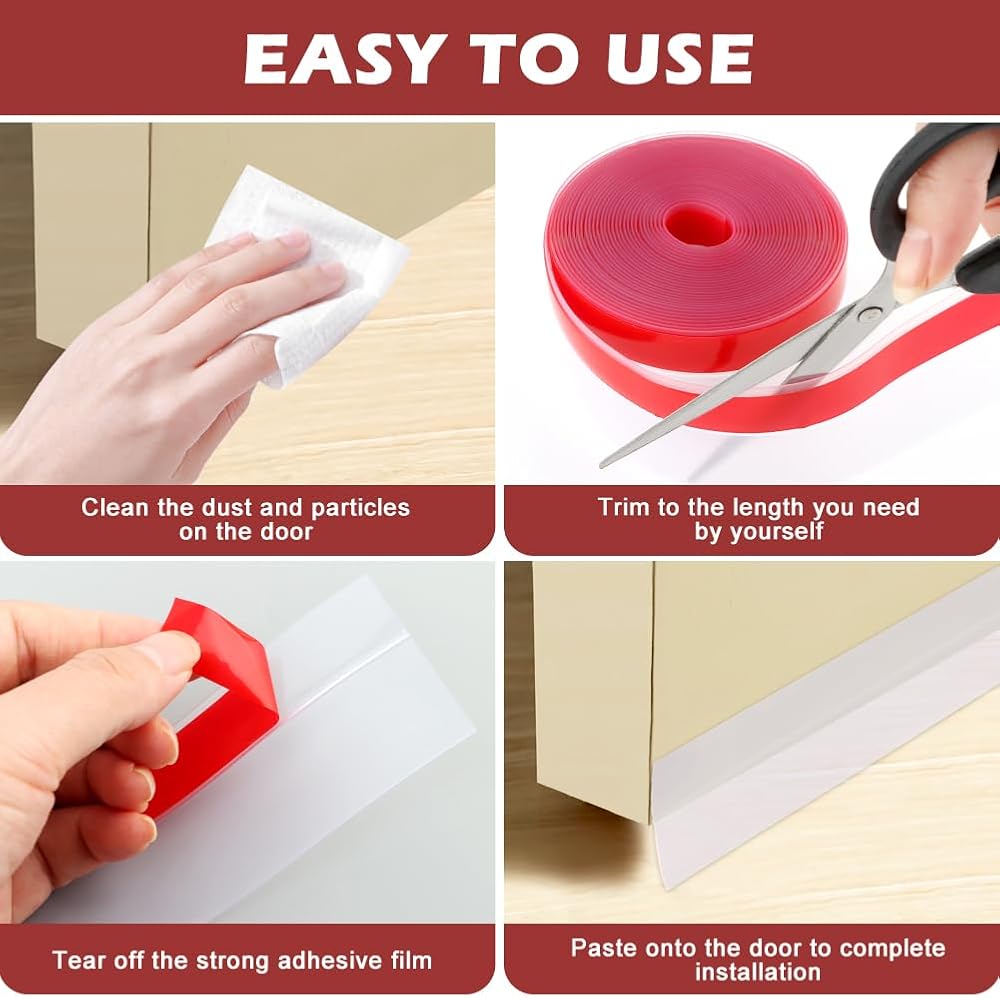 EASY TO USE

Clean the dust and particles on the door

Trim to the length you need by yourself

Tear off the strong adhesive film

Paste onto the door to complete installation