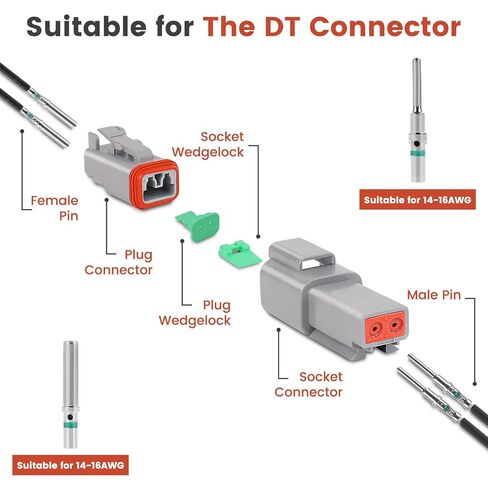 Suitable for The DT Connector

Socket Wedgelock

Suitable for 14-16AWG

Female Pin

Plug Connector

Plug Wedgelock

Male Pin

Socket Connector

Suitable for 14-16AWG