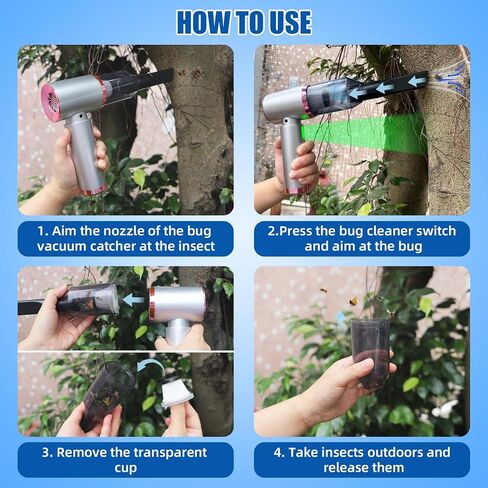 HOW TO USE

1. Aim the nozzle of the bug vacuum catcher at the insect

2.Press the bug cleaner switch and aim at the bug

3. Remove the transparent cup

4. Take insects outdoors and release them