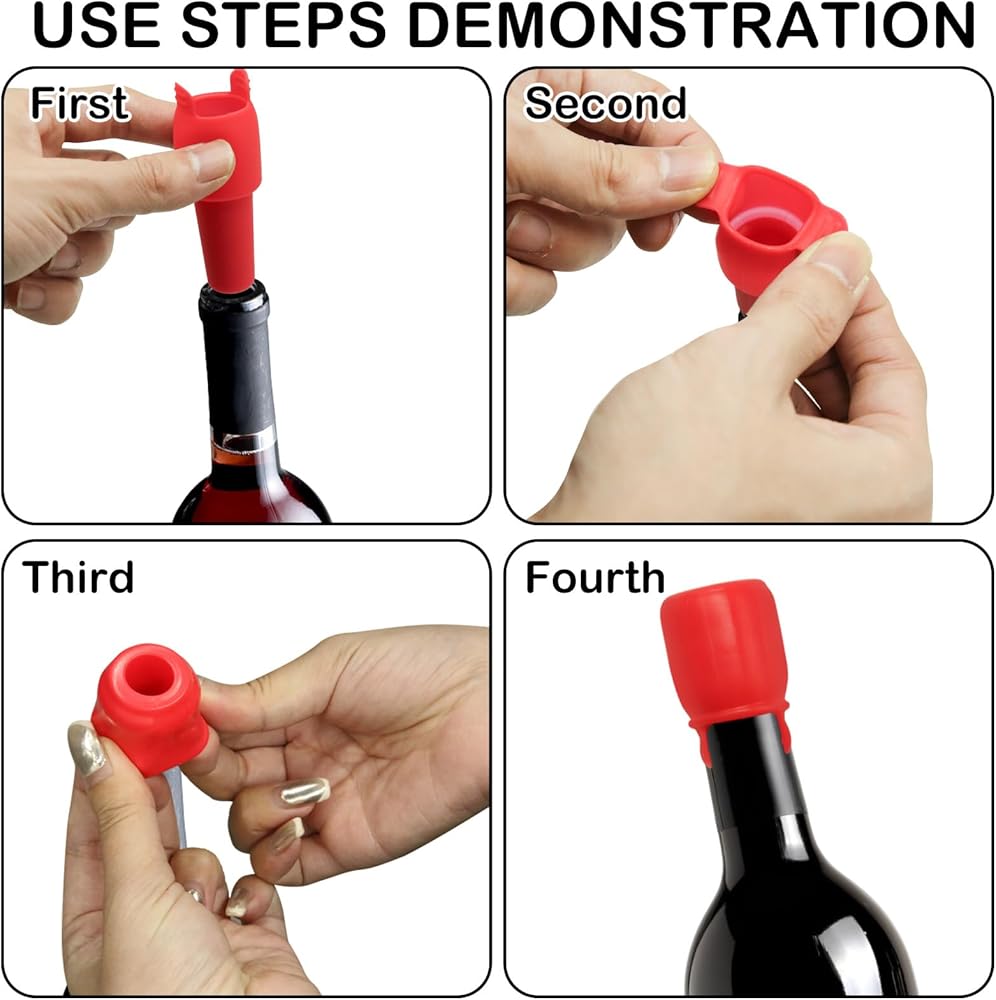 USE STEPS DEMONSTRATION

First

Second

Third

Fourth