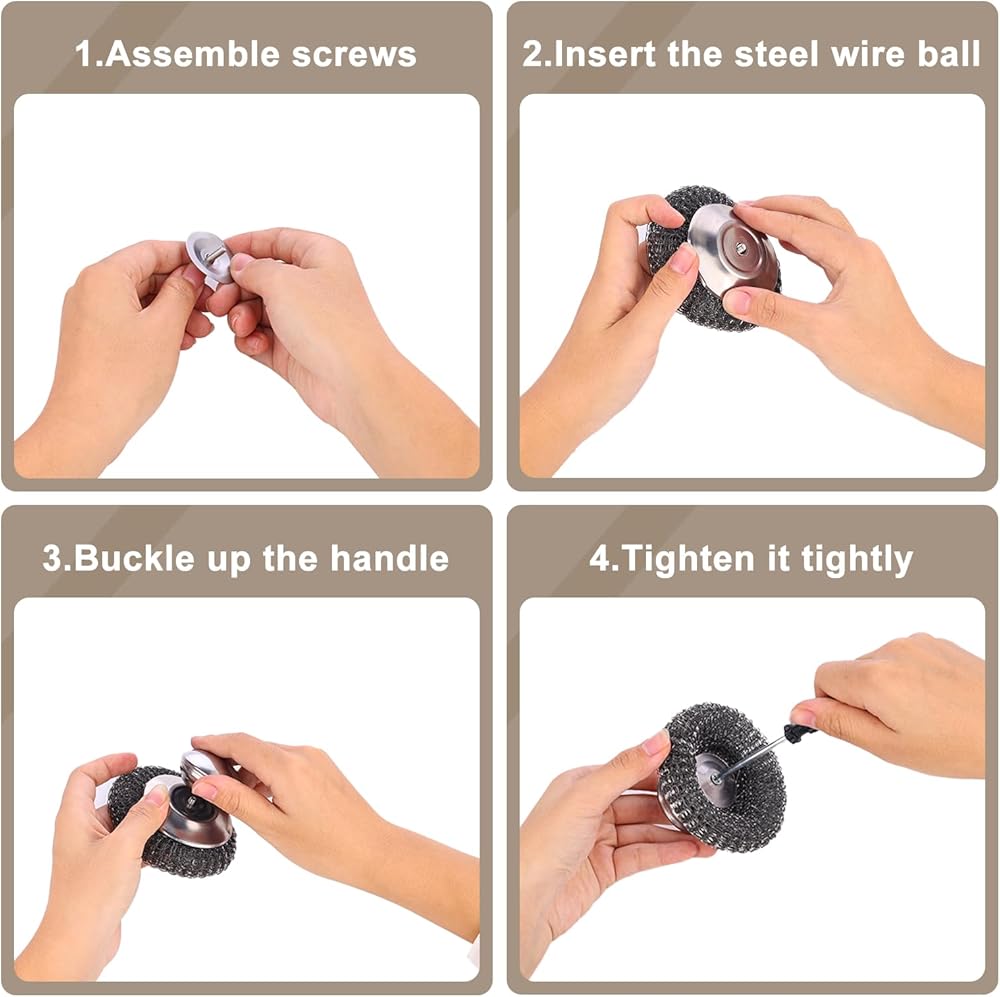 1.Assemble screws

2.Insert the steel wire ball

3.Buckle up the handle

4.Tighten it tightly