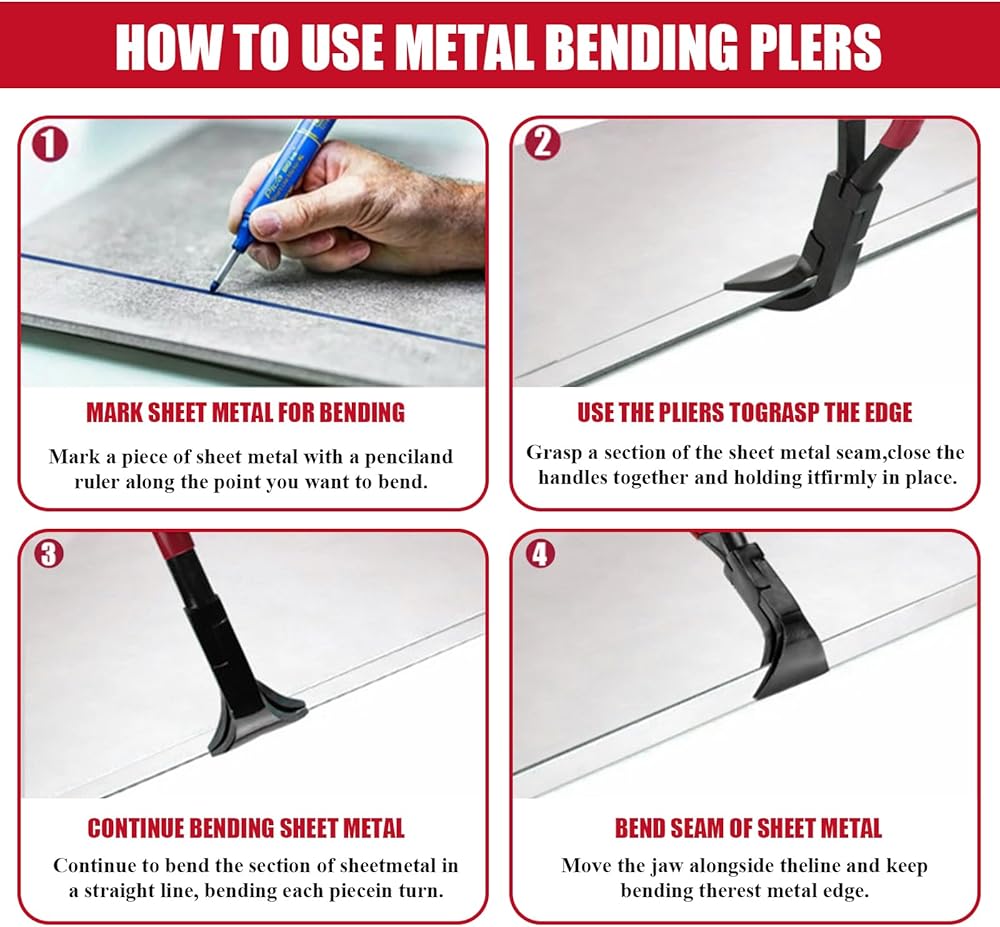 HOW TO USE METAL BENDING PLERS

1

MARK SHEET METAL FOR BENDING

Mark a piece of sheet metal with a penciland ruler along the point you want to bend.

2

USE THE PLIERS TOGRASP THE EDGE

Grasp a section of the sheet metal seam,close the handles together and holding itfirmly in place.

3

CONTINUE BENDING SHEET METAL

Continue to bend the section of sheetmetal in a straight line, bending each piecein turn.

4

BEND SEAM OF SHEET METAL

Move the jaw alongside theline and keep bending therest metal edge.