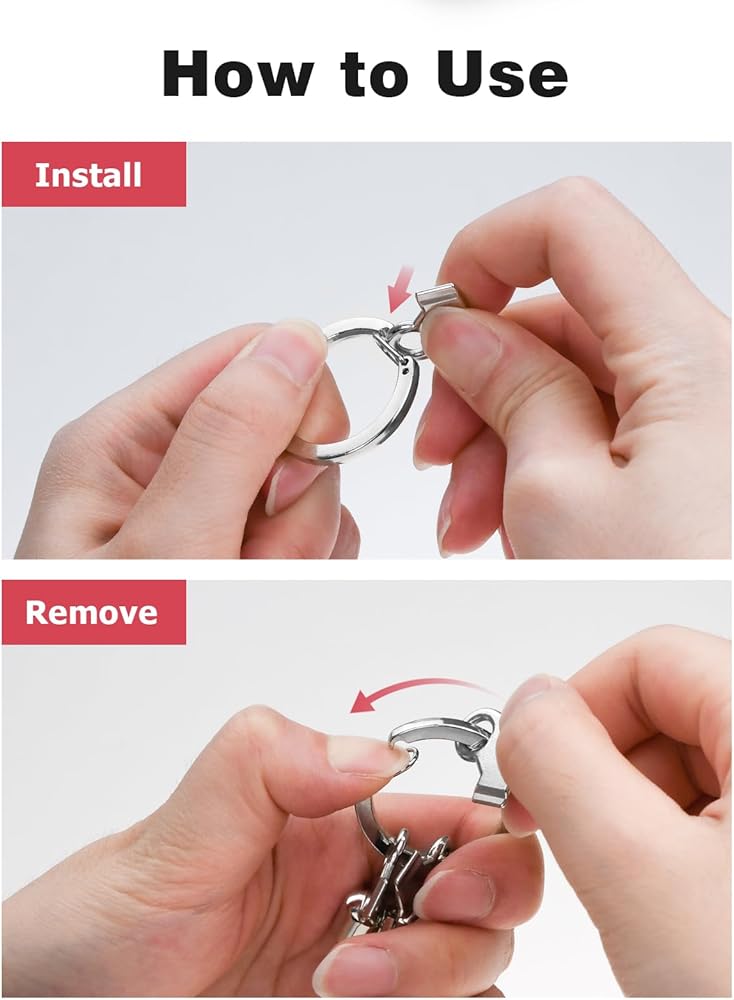 How to Use

Install

Remove