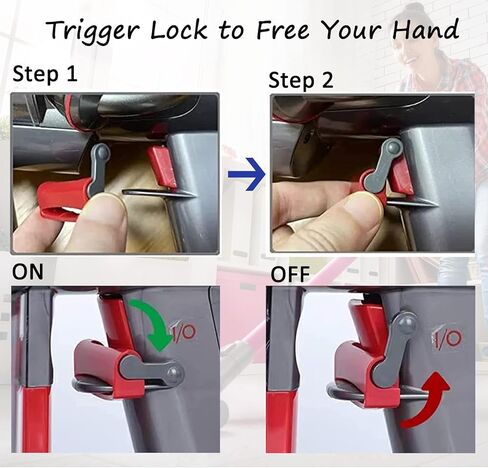 Trigger Lock to Free Your Hand

Step 1

Step 2

ON

I/O

OFF

I/O