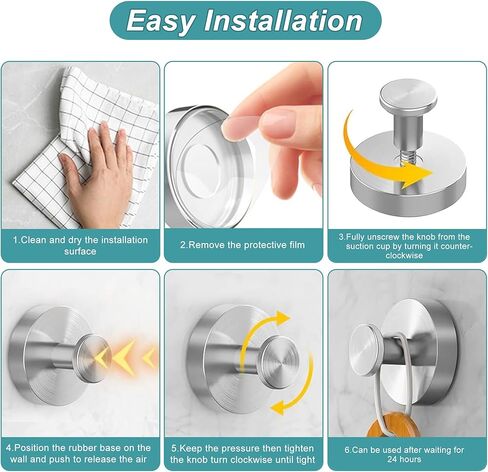 Easy Installation

1.Clean and dry the installation surface

2.Remove the protective film

3.Fully unscrew the knob from the suction cup by turning it counter-clockwise

4.Position the rubber base on the wall and push to release the air

5.Keep the pressure then tighten the knob turn clockwise until tight

6.Can be used after waiting for 24 hours