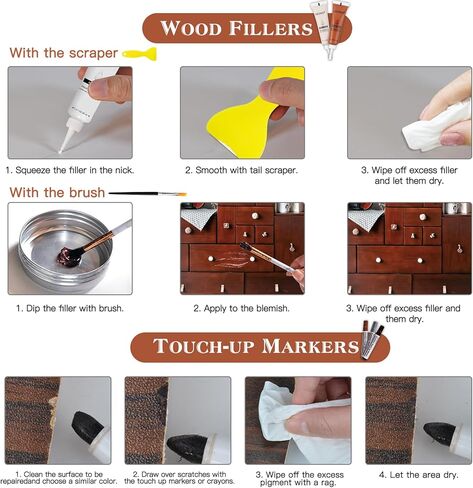 WOOD FILLERS

With the scraper

1. Squeeze the filler in the nick.

2. Smooth with tail scraper.

3. Wipe off excess filler and let them dry.

With the brush

1. Dip the filler with brush.

2. Apply to the blemish.

3. Wipe off excess filler and them dry.

TOUCH-UP MARKERS

1. Clean the surface to be repairedand choose a similar color.

2. Draw over scratches with the touch up markers or crayons.

3. Wipe off the excess pigment with a rag.

4. Let the area dry.