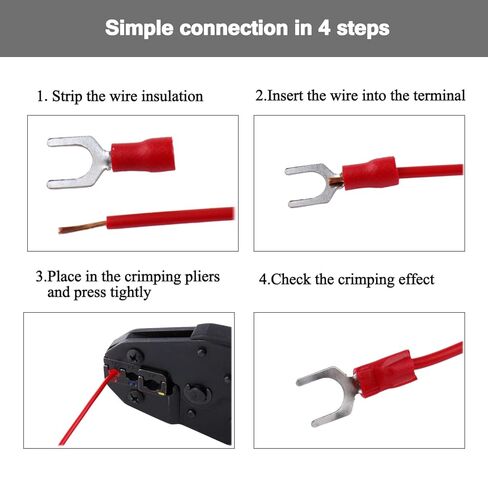 Simple connection in 4 steps

1. Strip the wire insulation

2.Insert the wire into the terminal

3.Place in the crimping pliers and press tightly

4.Check the crimping effect