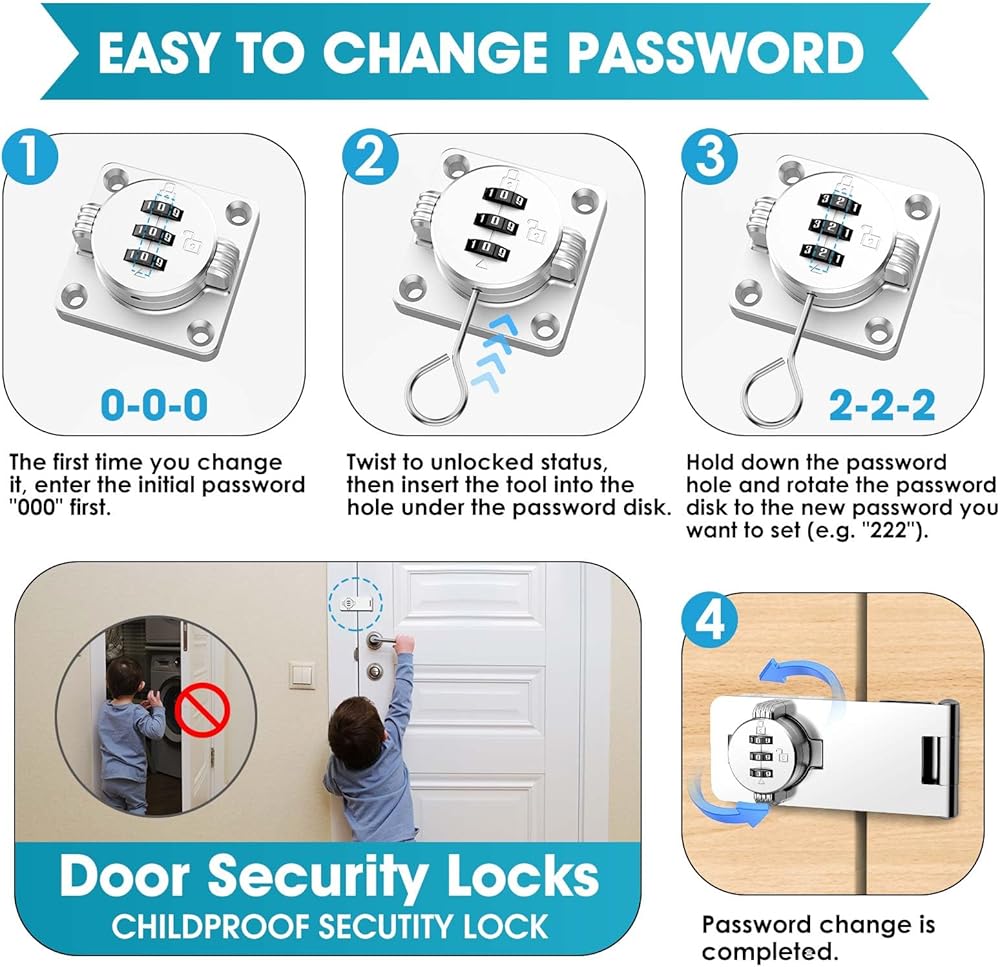 EASY TO CHANGE PASSWORD

1

0-0-0

The first time you change it, enter the initial password "000" first.

2

Twist to unlocked status, then insert the tool into the hole under the password disk.

3

2-2-2

Hold down the password hole and rotate the password disk to the new password you want to set (e.g. "222").

Door Security Locks
CHILDPROOF SECUTITY LOCK

4

Password change is completed.