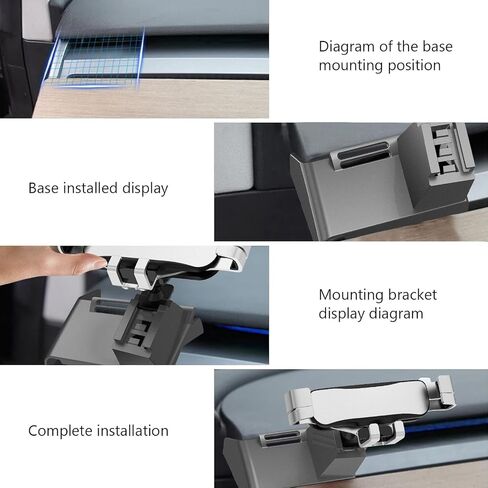 Diagram of the base mounting position

Base installed display

Mounting bracket display diagram

Complete installation