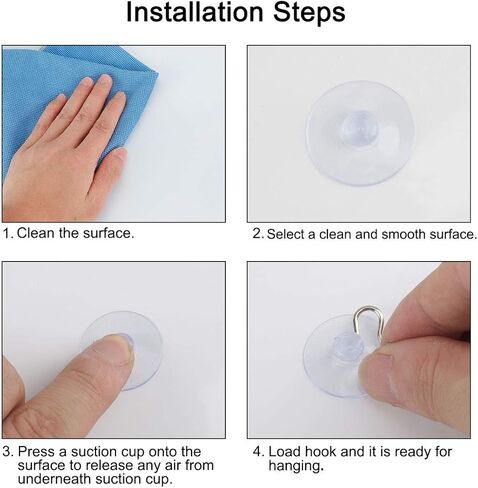 Installation Steps

1. Clean the surface.

2. Select a clean and smooth surface.

3. Press a suction cup onto the surface to release any air from underneath suction cup.

4. Load hook and it is ready for hanging.