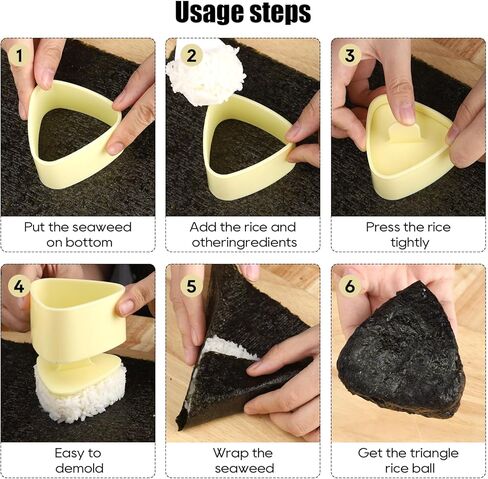 Usage steps

1
Put the seaweed on bottom

2
Add the rice and otheringredients

3
Press the rice tightly

4
Easy to demold

5
Wrap the seaweed

6
Get the triangle rice ball