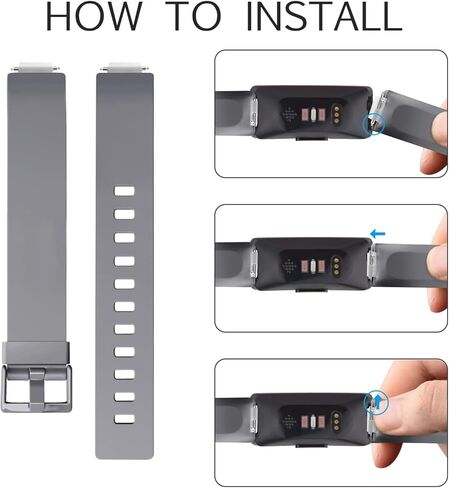 HOW TO INSTALL