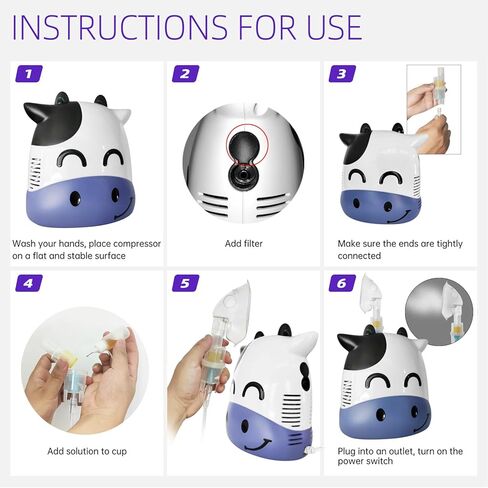 INSTRUCTIONS FOR USE

1

Wash your hands, place compressor on a flat and stable surface

2

Add filter

3

Make sure the ends are tightly connected

4

Add solution to cup

5

6

Plug into an outlet, turn on the power switch