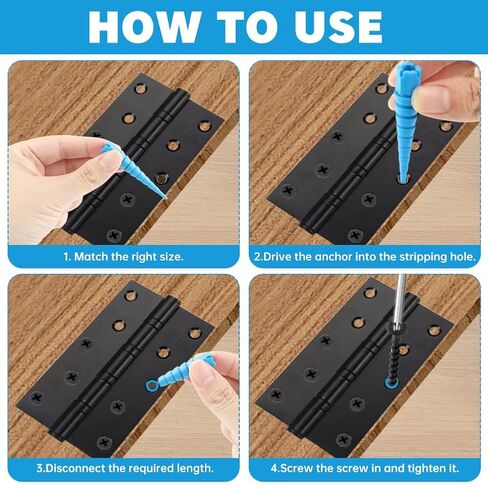 HOW TO USE

1. Match the right size.

2.Drive the anchor into the stripping hole.

3.Disconnect the required length.

4.Screw the screw in and tighten it.