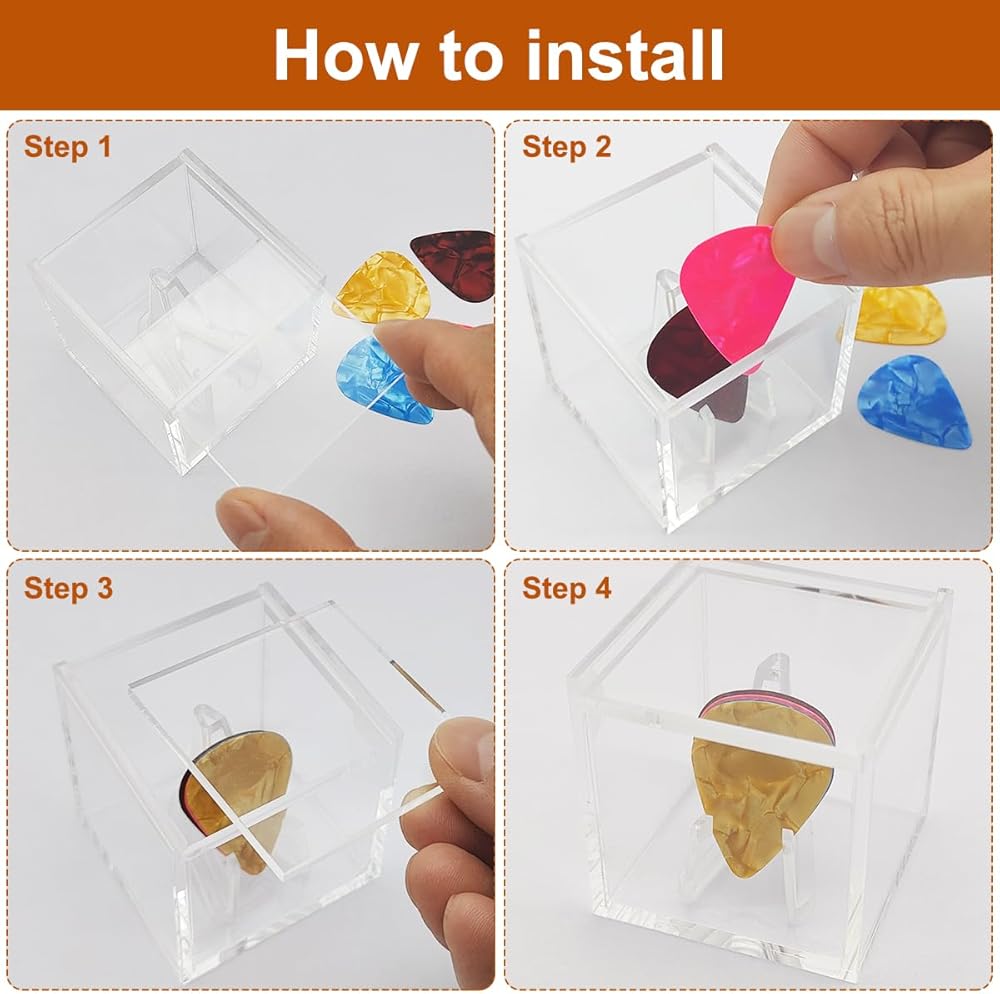 How to install

Step 1

Step 2

Step 3

Step 4