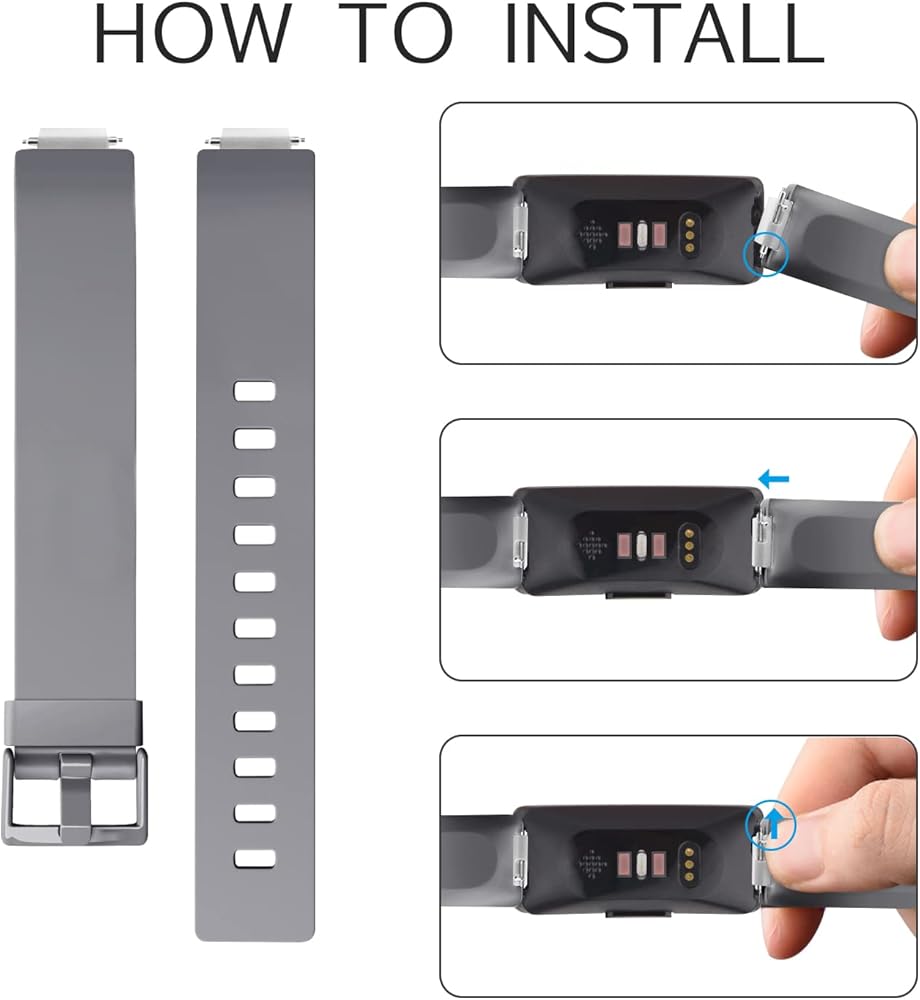 HOW TO INSTALL